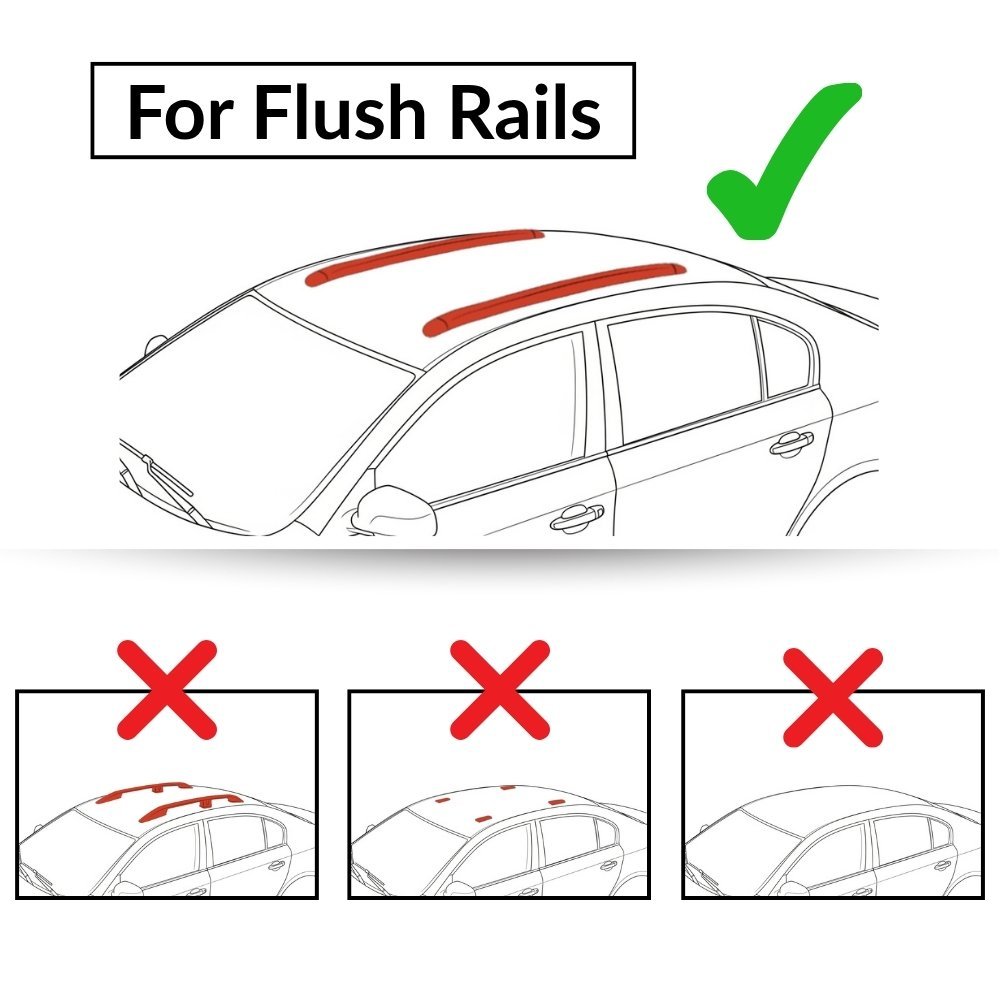 For Flush Rails